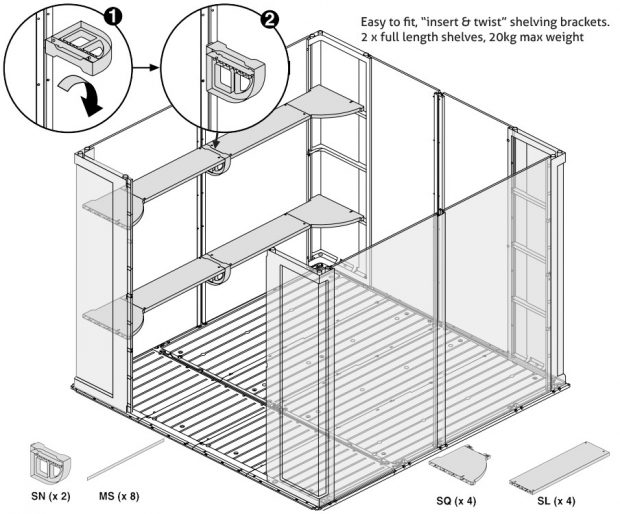 1

2

Easy to fit, "insert & twist" shelving brackets.
2 x full length shelves, 20kg max weight

SN (x 2)

MS (x 8)

SQ (x 4)

SL (x 4)